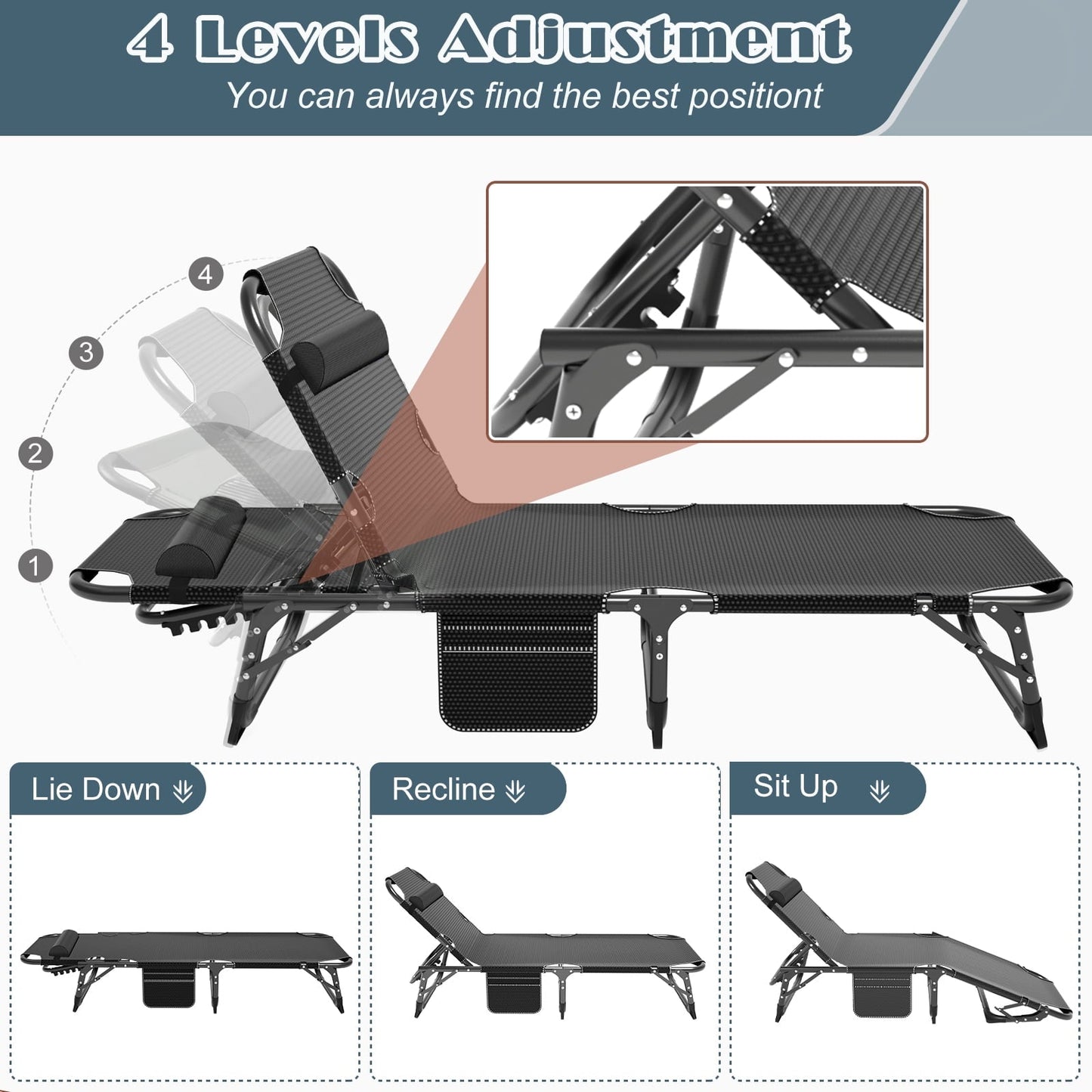 4 Levels Adjustment

You can always find the best positiont

4

3

2

1

Lie Down

Recline

Sit Up